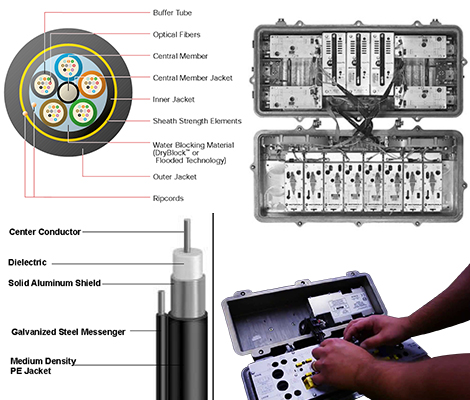 Buffer Tube

Optical Fibers

Central Member

Central Member Jacket

Inner Jacket

Sheath Strength Elements

Water Blocking Material (DryBlock™ or Flooded Technology)

Outer Jacket

Ripcords

Center Conductor

Dielectric

Solid Aluminum Shield

Galvanized Steel Messenger

Medium Density PE Jacket